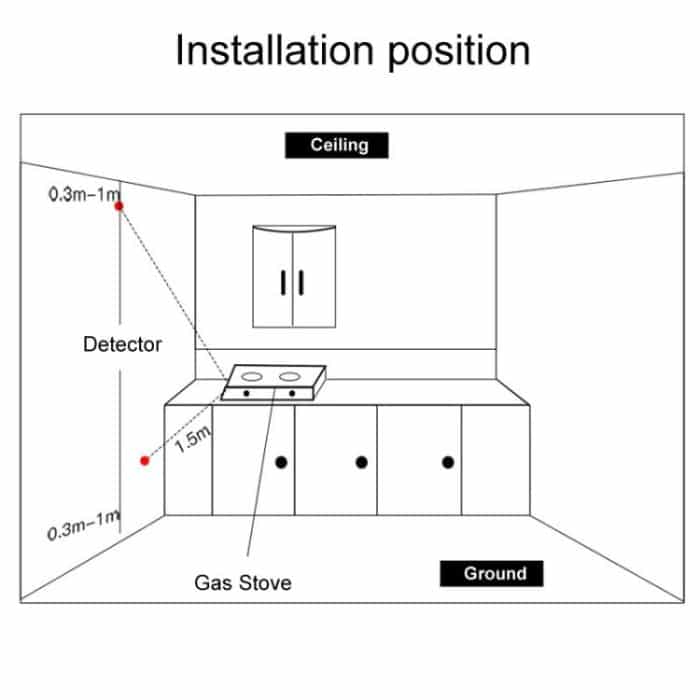 Installation position

Ceiling

0.3m-1m

Detector

1.5m

0.3m-1m

Gas Stove

Ground