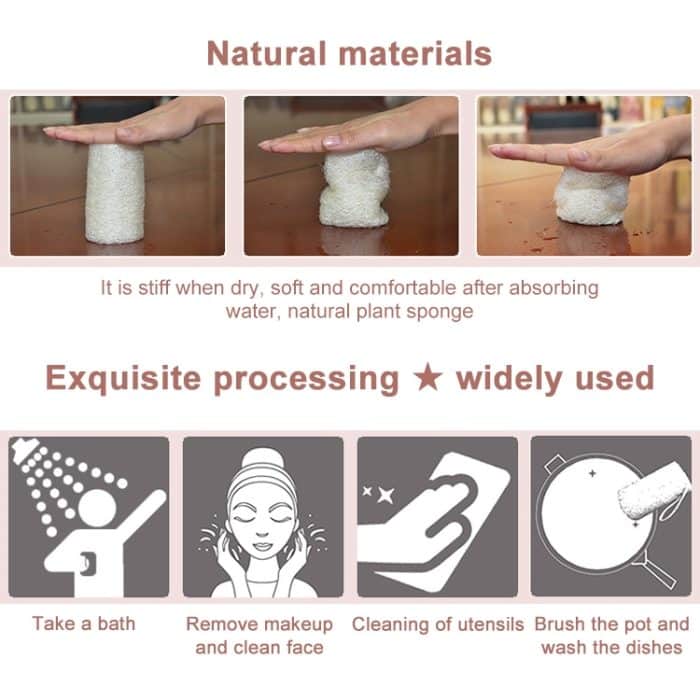 Natural materials

It is stiff when dry, soft and comfortable after absorbing water, natural plant sponge

Exquisite processing ★ widely used

Take a bath

Remove makeup and clean face

Cleaning of utensils

Brush the pot and wash the dishes