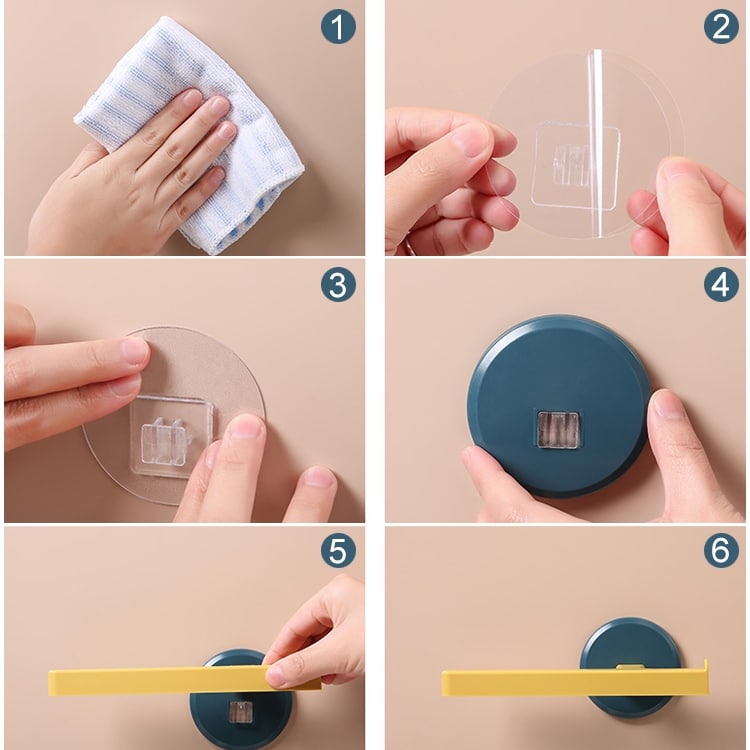 1
2
3
4
5
6