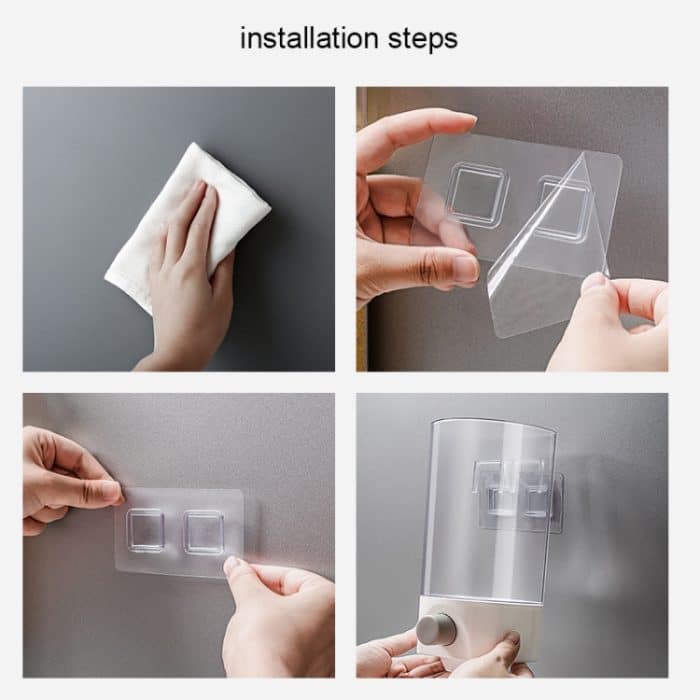 installation steps