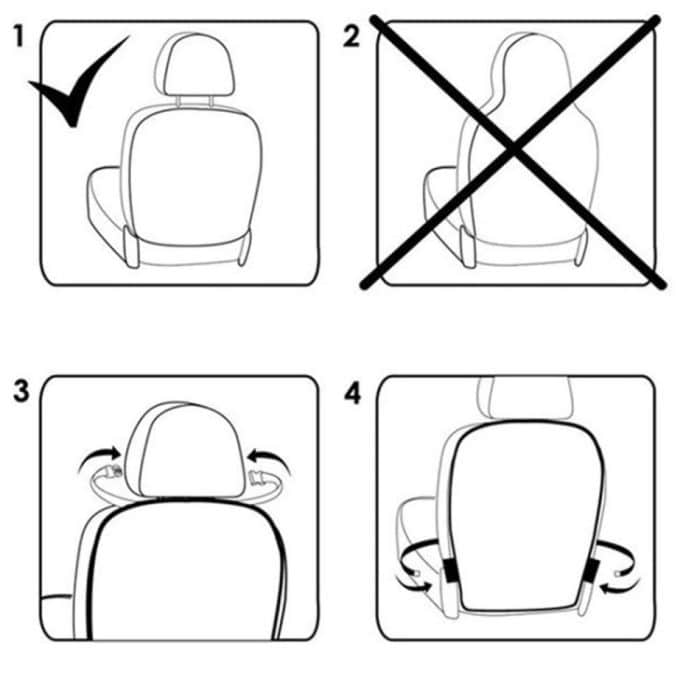 1

2

3

4