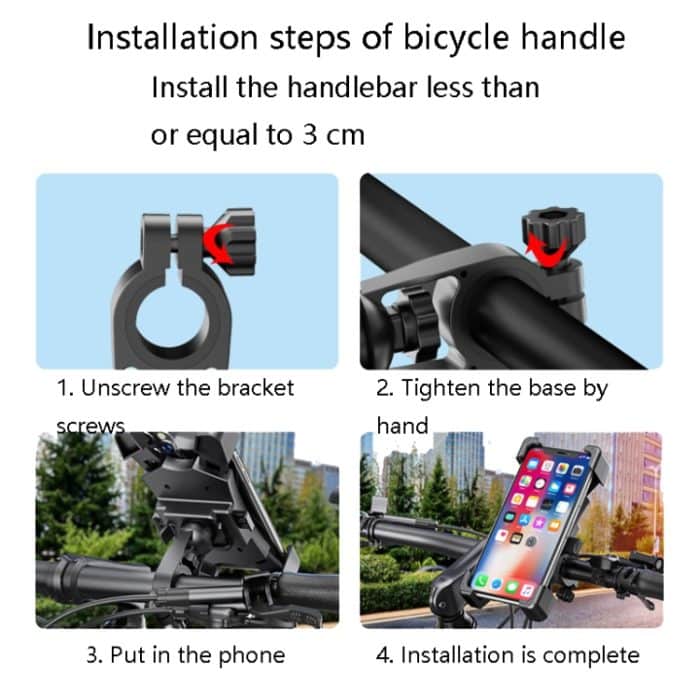 Installation steps of bicycle handle

Install the handlebar less than or equal to 3 cm

1. Unscrew the bracket screws

2. Tighten the base by hand

3. Put in the phone

4. Installation is complete