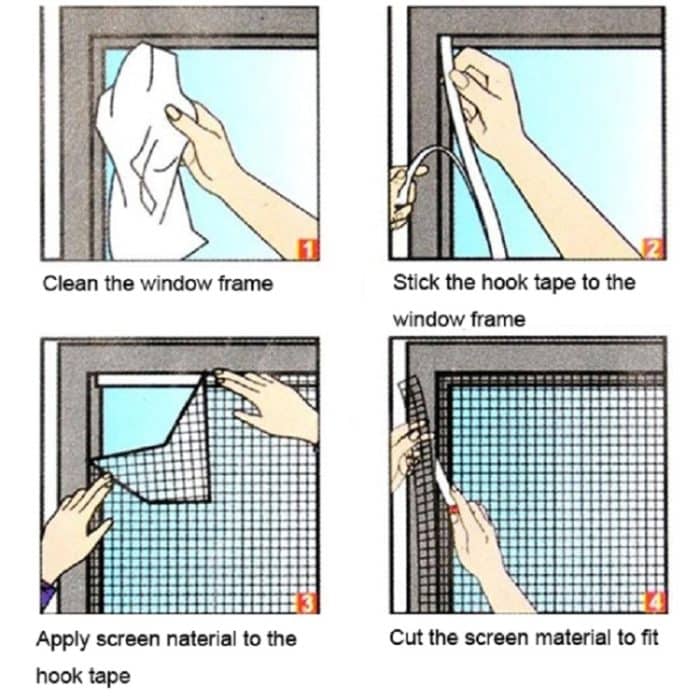 1

Clean the window frame

2

Stick the hook tape to the window frame

3

Apply screen naterial to the hook tape

4

Cut the screen material to fit