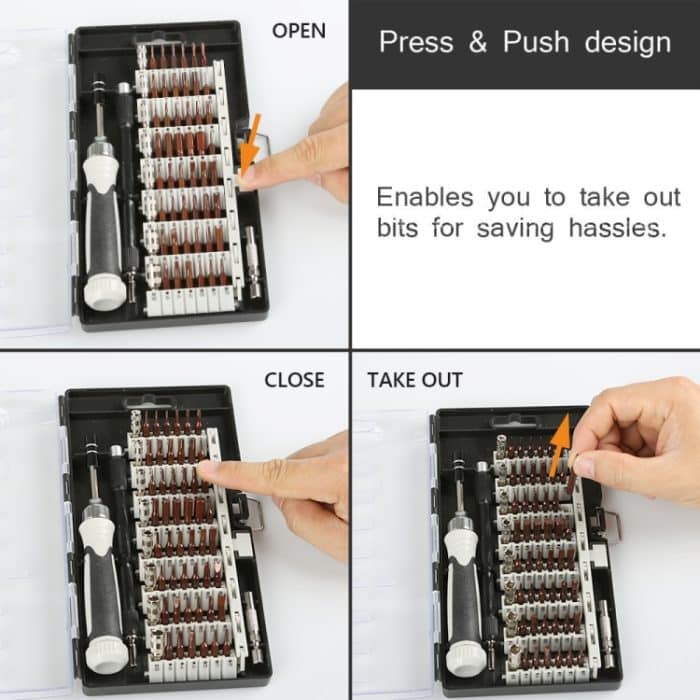 OPEN

Press & Push design

Enables you to take out bits for saving hassles.

CLOSE

TAKE OUT