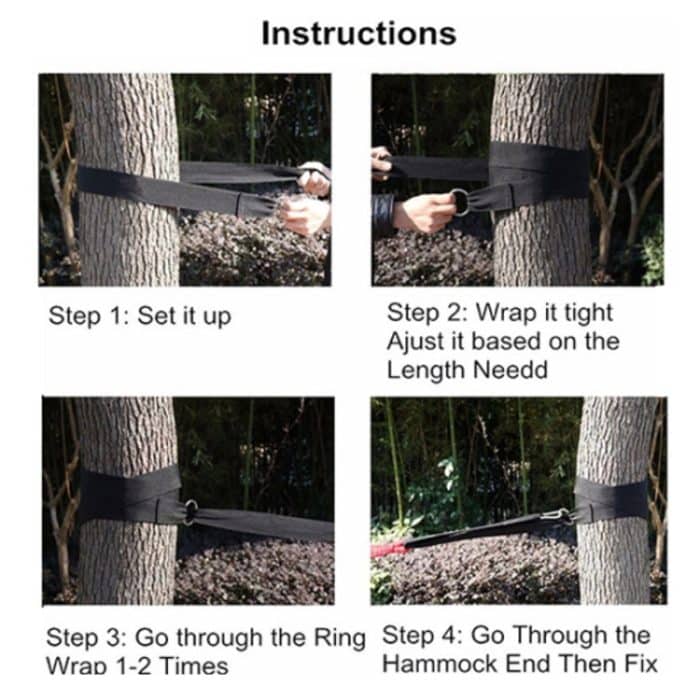 Instructions

Step 1: Set it up

Step 2: Wrap it tight
Ajust it based on the Length Needd

Step 3: Go through the Ring
Wrap 1-2 Times

Step 4: Go Through the Hammock End Then Fix