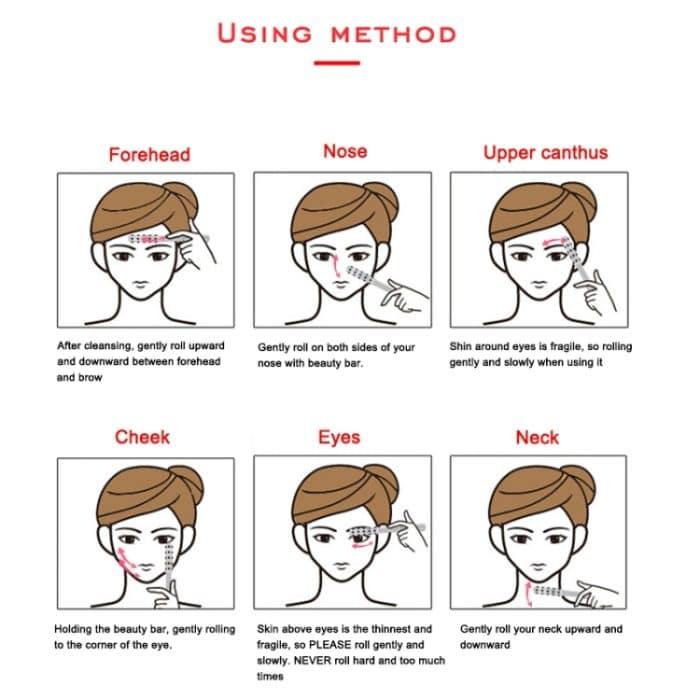 USING METHOD

Forehead

After cleansing, gently roll upward and downward between forehead and brow

Nose

Gently roll on both sides of your nose with beauty bar.

Upper canthus

Shin around eyes is fragile, so rolling gently and slowly when using it

Cheek

Holding the beauty bar, gently rolling to the corner of the eye.

Eyes

Skin above eyes is the thinnest and fragile, so PLEASE roll gently and slowly. NEVER roll hard and too much times

Neck

Gently roll your neck upward and downward