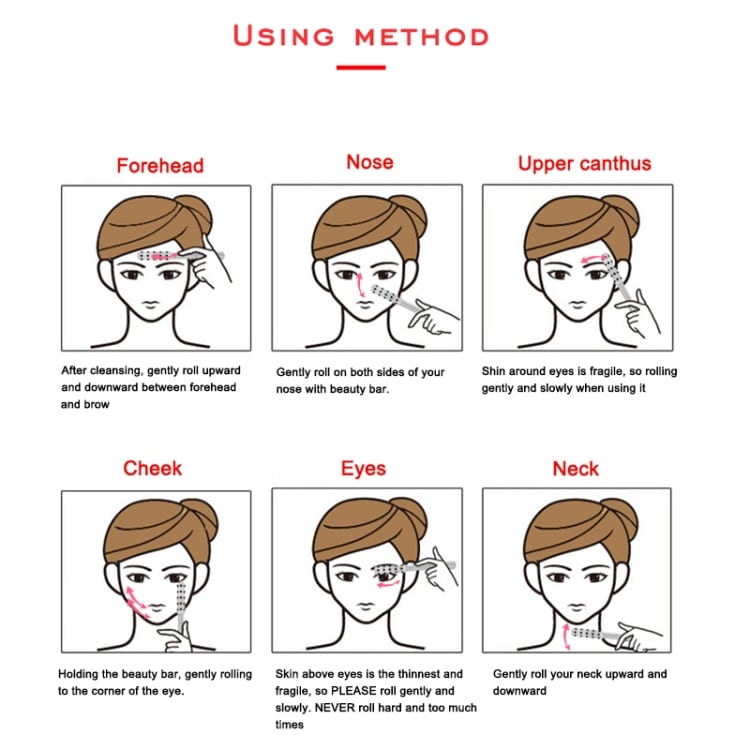 USING METHOD

Forehead

After cleansing, gently roll upward and downward between forehead and brow

Nose

Gently roll on both sides of your nose with beauty bar.

Upper canthus

Shin around eyes is fragile, so rolling gently and slowly when using it

Cheek

Holding the beauty bar, gently rolling to the corner of the eye.

Eyes

Skin above eyes is the thinnest and fragile, so PLEASE roll gently and slowly. NEVER roll hard and too much times

Neck

Gently roll your neck upward and downward