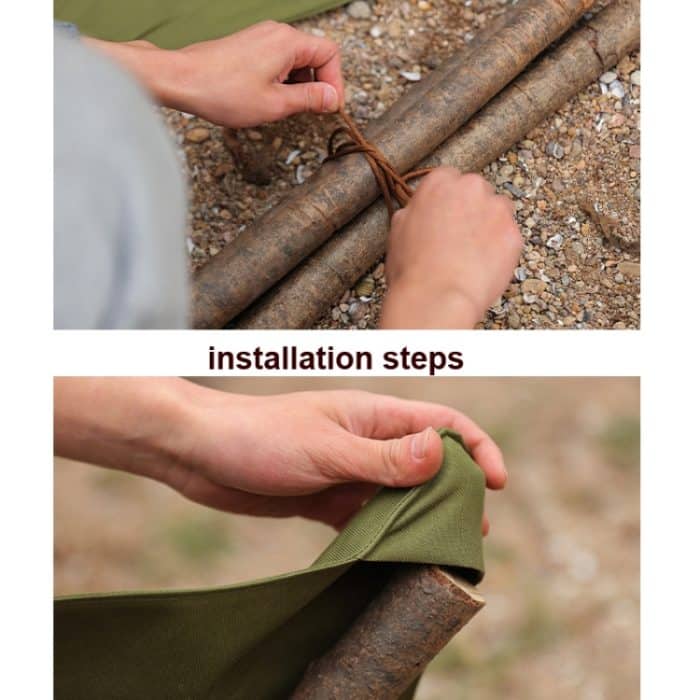 installation steps