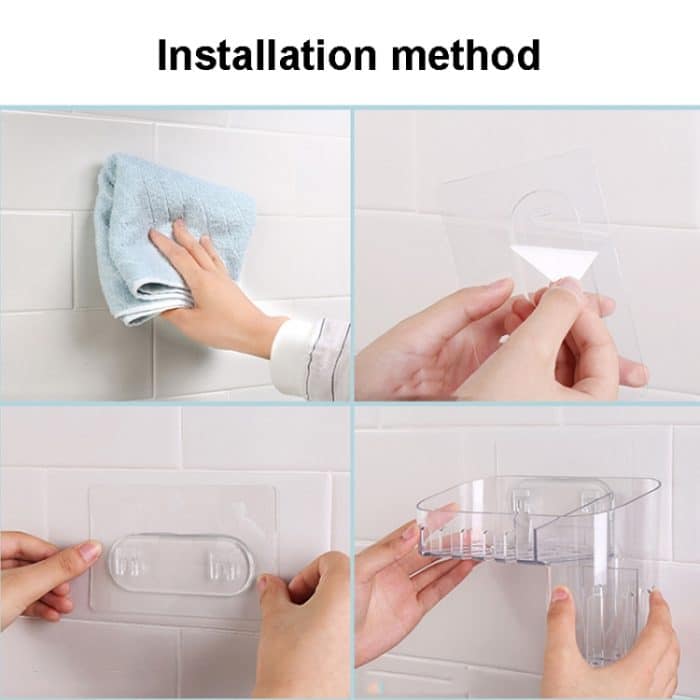 Installation method