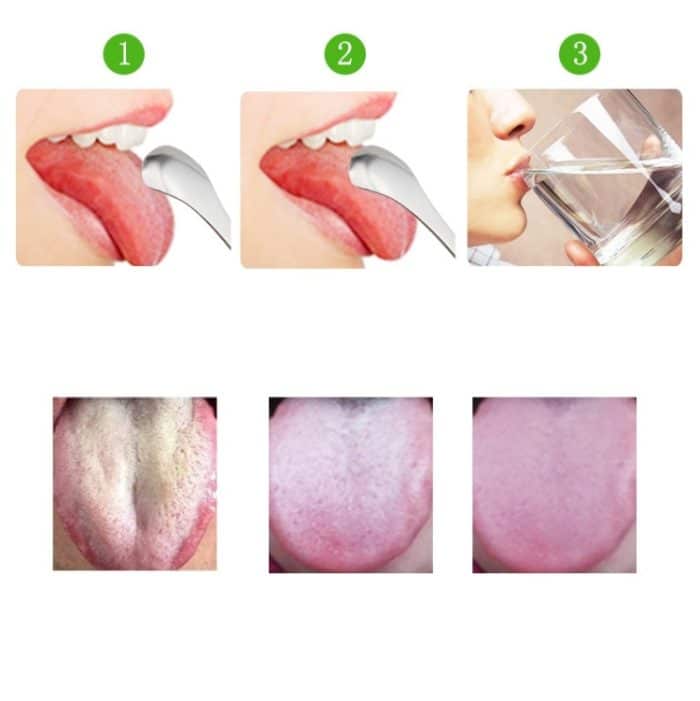 1

2

3