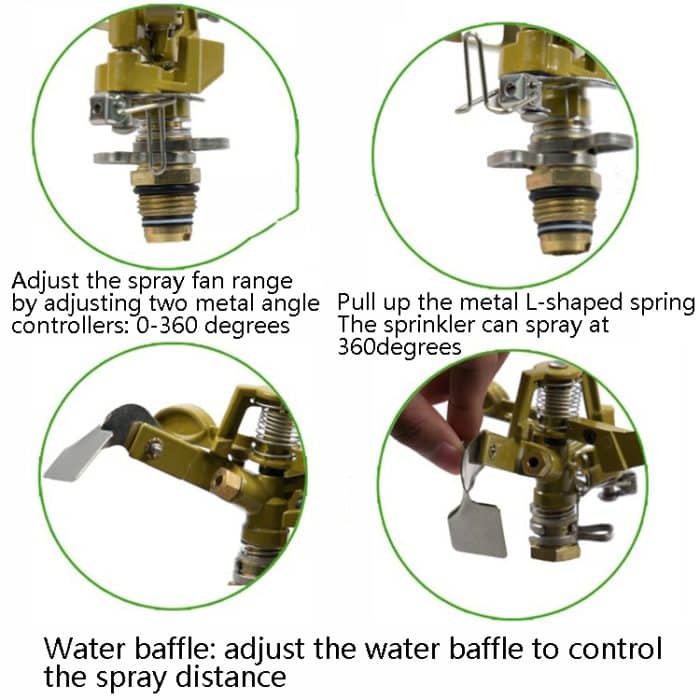 Adjust the spray fan range by adjusting two metal angle controllers: 0-360 degrees

Pull up the metal L-shaped spring The sprinkler can spray at 360degrees

Water baffle: adjust the water baffle to control the spray distance