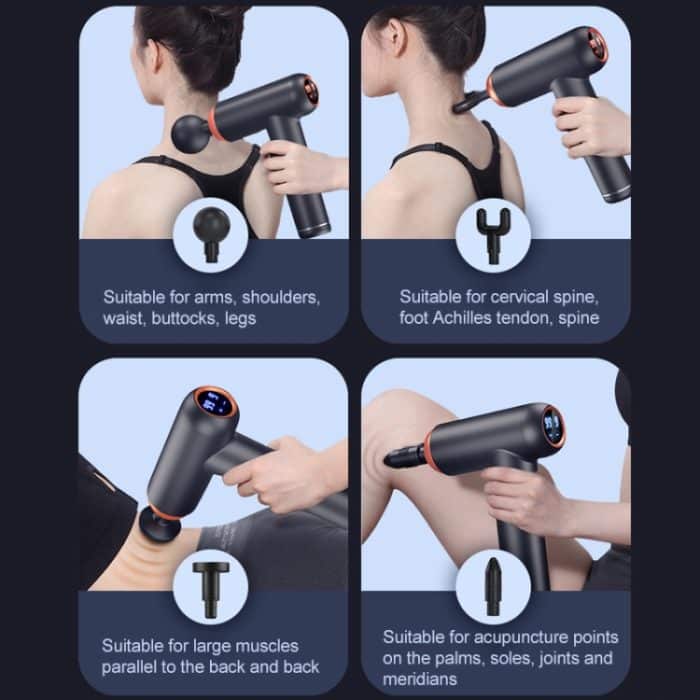 Suitable for arms, shoulders, waist, buttocks, legs

Suitable for cervical spine, foot Achilles tendon, spine

Suitable for large muscles parallel to the back and back

Suitable for acupuncture points on the palms, soles, joints and meridians