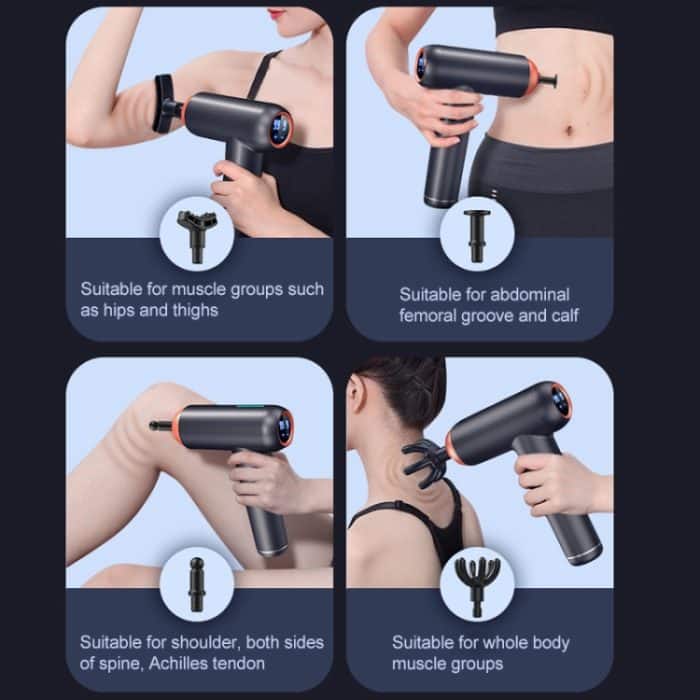 Suitable for muscle groups such as hips and thighs

Suitable for abdominal femoral groove and calf

Suitable for shoulder, both sides of spine, Achilles tendon

Suitable for whole body muscle groups