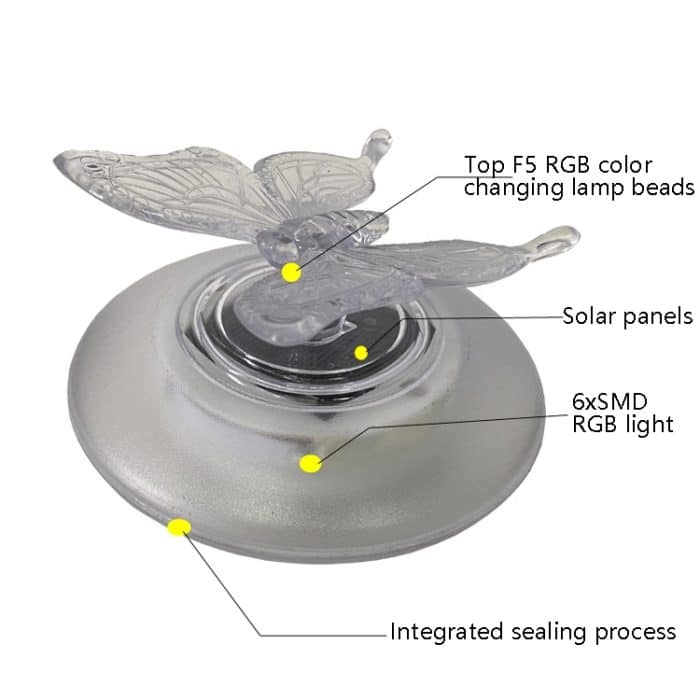 Top F5 RGB color changing lamp beads

Solar panels

6xSMD RGB light

Integrated sealing process