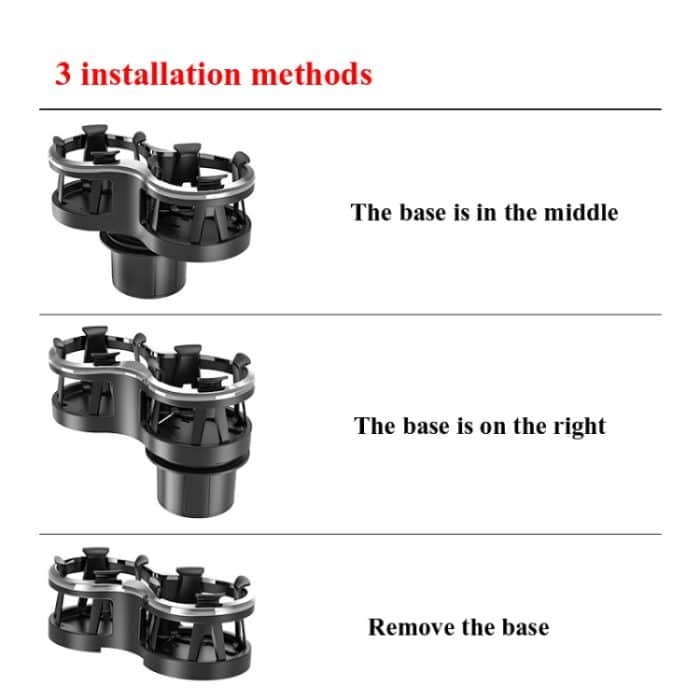 3 installation methods

The base is in the middle

The base is on the right

Remove the base