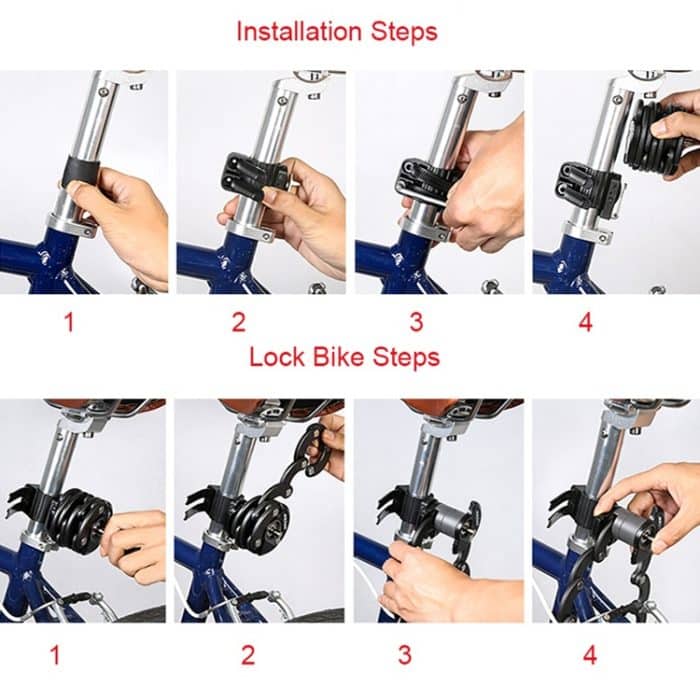 Installation Steps

1

2

3

4

Lock Bike Steps

1

2

3

4