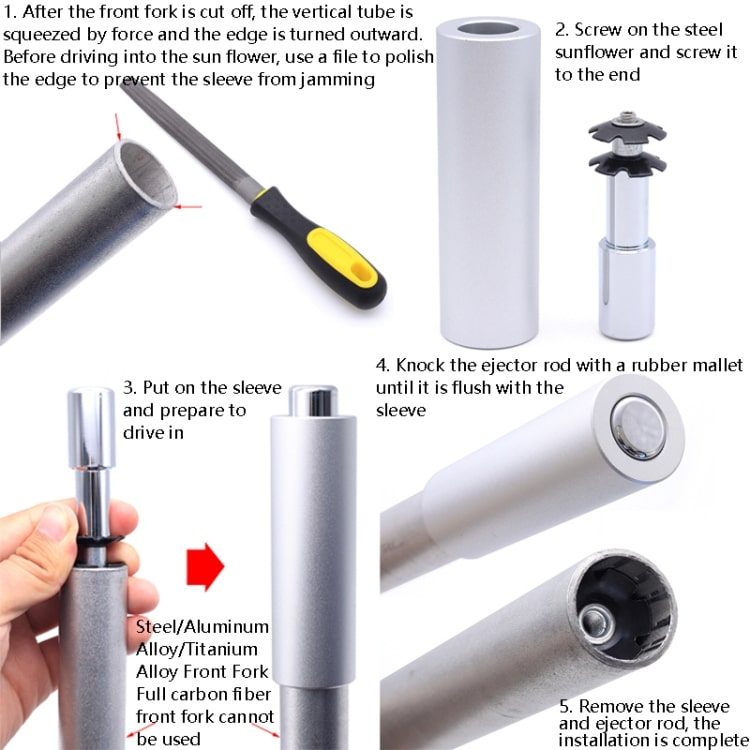 1. After the front fork is cut off, the vertical tube is squeezed by force and the edge is turned outward. Before driving into the sun flower, use a file to polish the edge to prevent the sleeve from jamming

2. Screw on the steel sunflower and screw it to the end

3. Put on the sleeve and prepare to drive in

4. Knock the ejector rod with a rubber mallet until it is flush with the sleeve

Steel/Aluminum Alloy/Titanium Alloy Front Fork Full carbon fiber front fork cannot be used

5. Remove the sleeve and ejector rod, the installation is complete