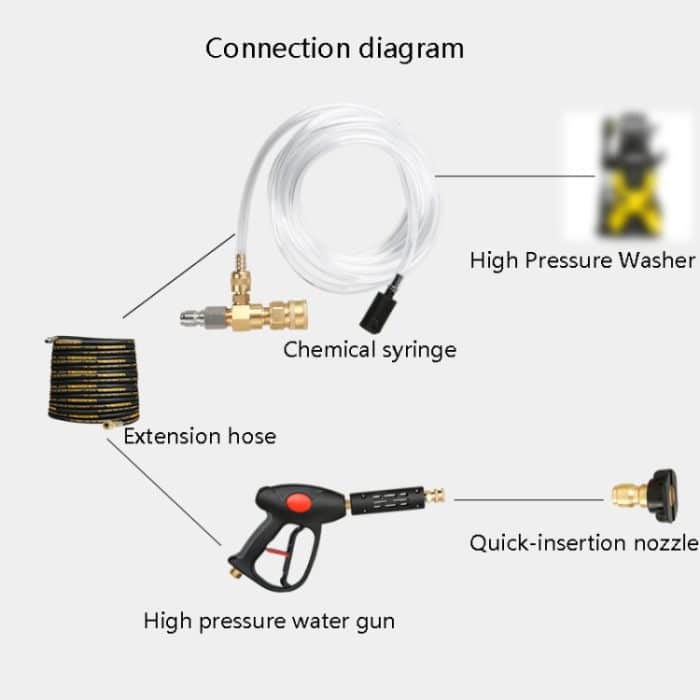 Connection diagram

High Pressure Washer

Chemical syringe

Extension hose

Quick-insertion nozzle

High pressure water gun