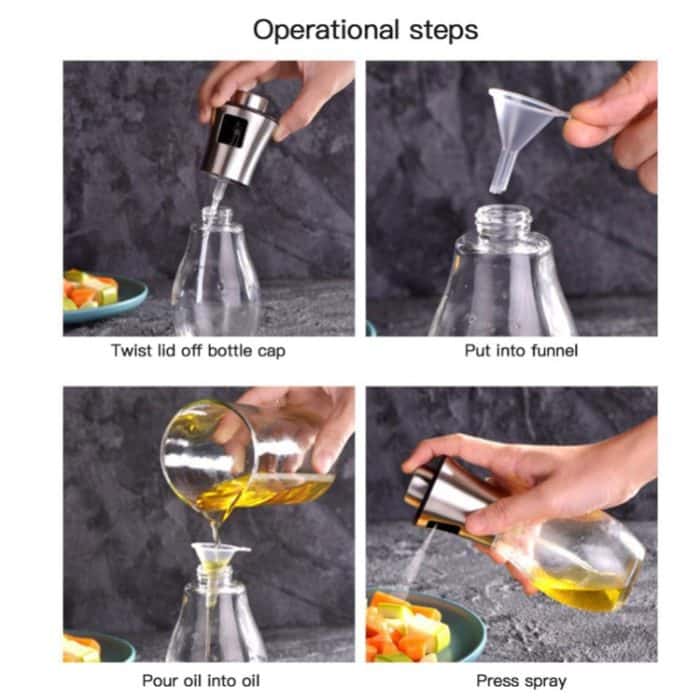 Operational steps

Twist lid off bottle cap

Put into funnel

Pour oil into oil

Press spray