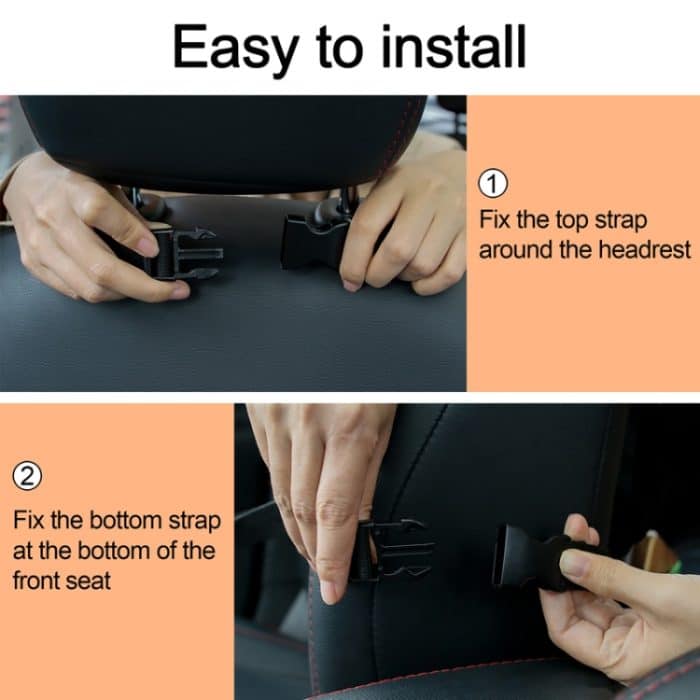 Easy to install

①
Fix the top strap around the headrest

②
Fix the bottom strap at the bottom of the front seat