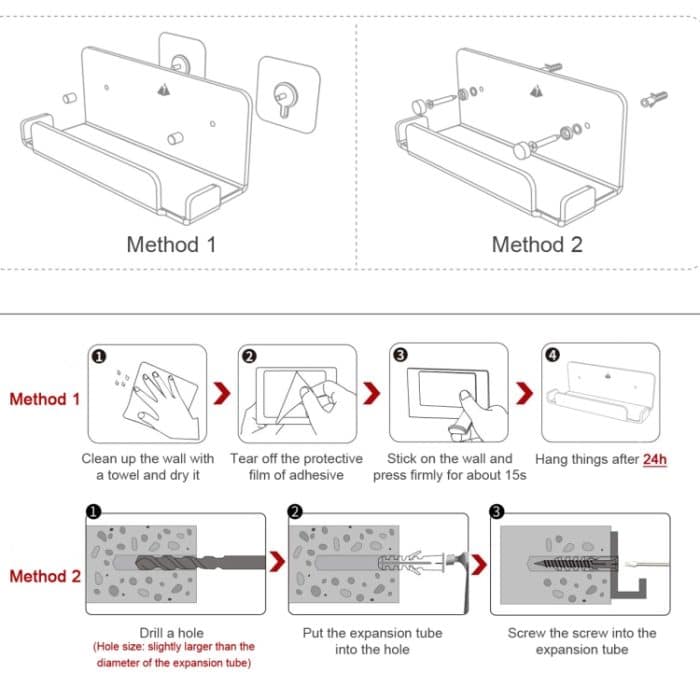 Method 1

Method 2

Method 1

1

Clean up the wall with a towel and dry it

2

Tear off the protective film of adhesive

3

Stick on the wall and press firmly for about 15s

4

Hang things after 24h

Method 2

1

Drill a hole
(Hole size: slightly larger than the diameter of the expansion tube)

2

Put the expansion tube into the hole

3

Screw the screw into the expansion tube