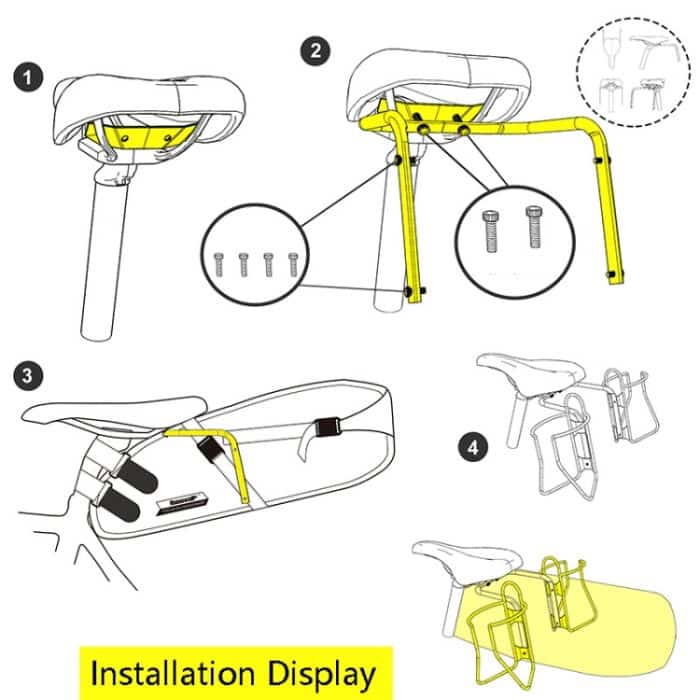 1

2

3

4

Installation Display