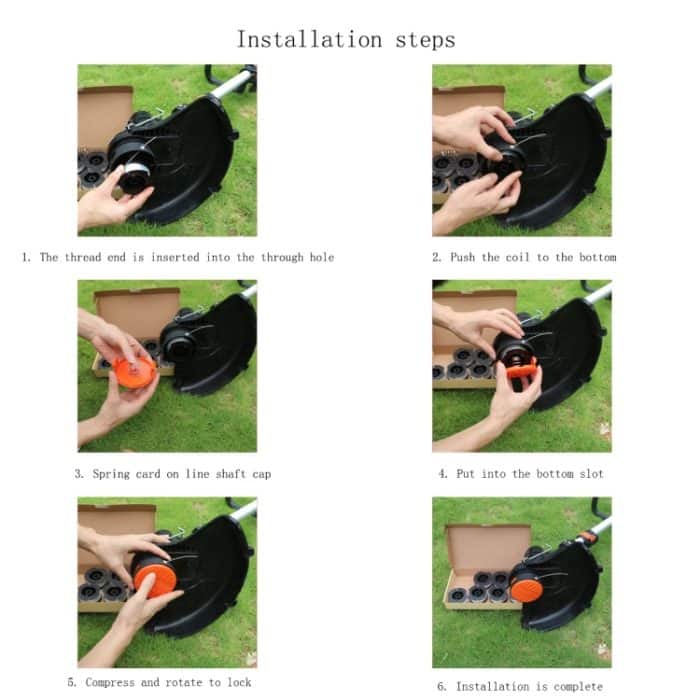 Installation steps

1. The thread end is inserted into the through hole

2. Push the coil to the bottom

3. Spring card on line shaft cap

4. Put into the bottom slot

5. Compress and rotate to lock

6. Installation is complete