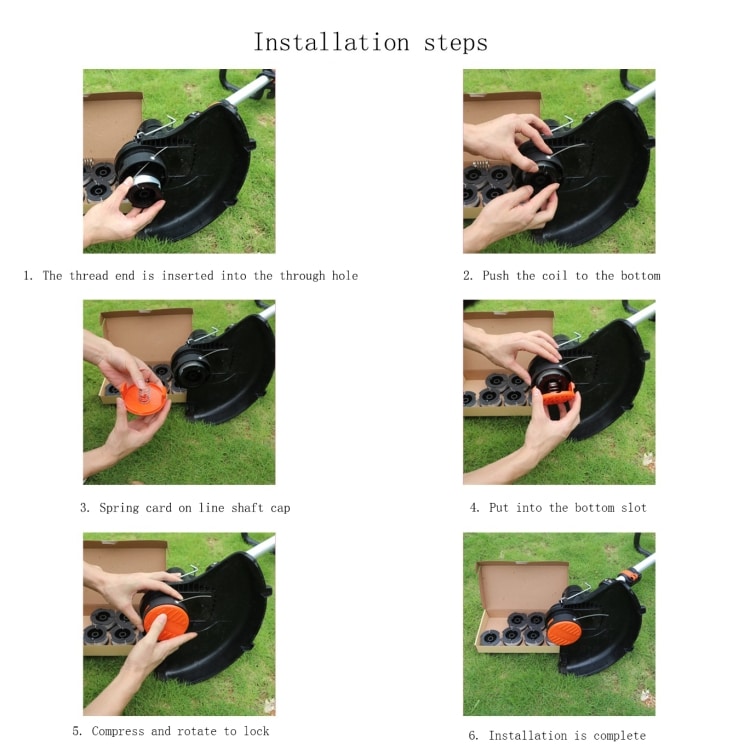 Installation steps

1. The thread end is inserted into the through hole

2. Push the coil to the bottom

3. Spring card on line shaft cap

4. Put into the bottom slot

5. Compress and rotate to lock

6. Installation is complete