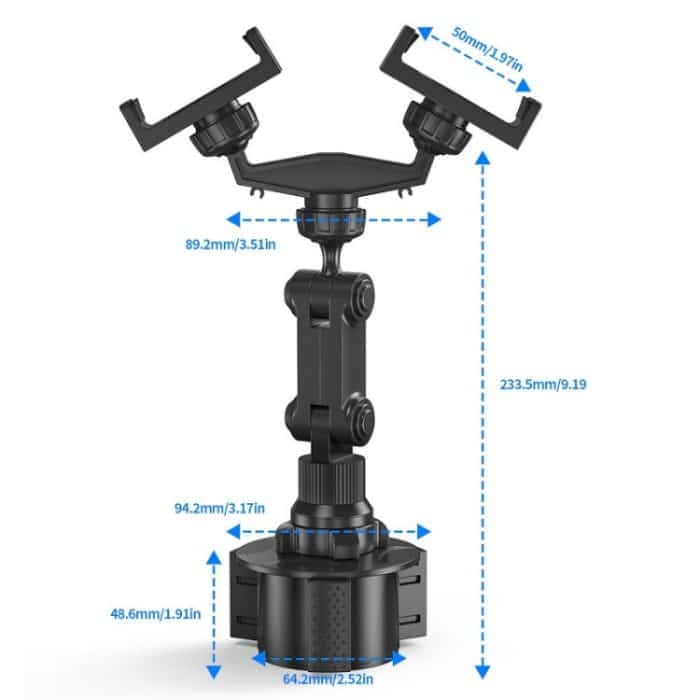 50mm/1.97in

89.2mm/3.51in

233.5mm/9.19

94.2mm/3.17in

48.6mm/1.91in

64.2mm/2.52in