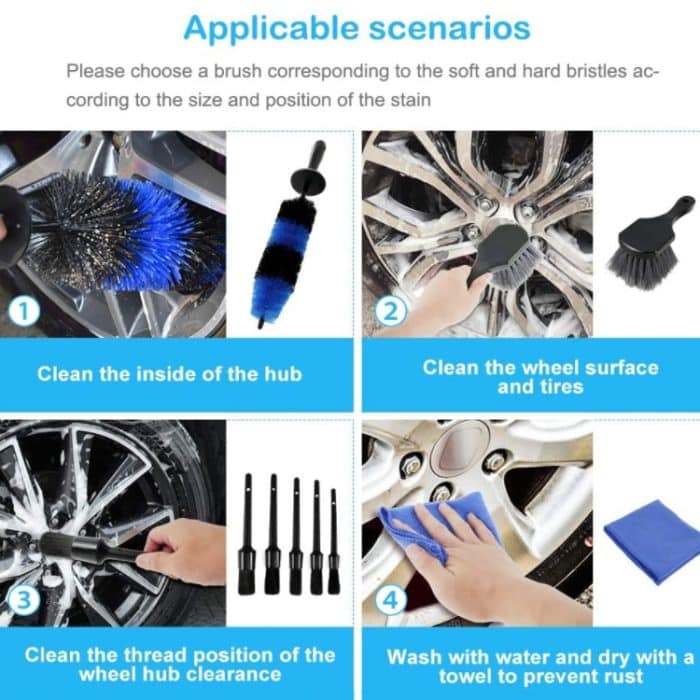 Applicable scenarios

Please choose a brush corresponding to the soft and hard bristles according to the size and position of the stain

1

Clean the inside of the hub

2

Clean the wheel surface and tires

3

Clean the thread position of the wheel hub clearance

4

Wash with water and dry with a towel to prevent rust