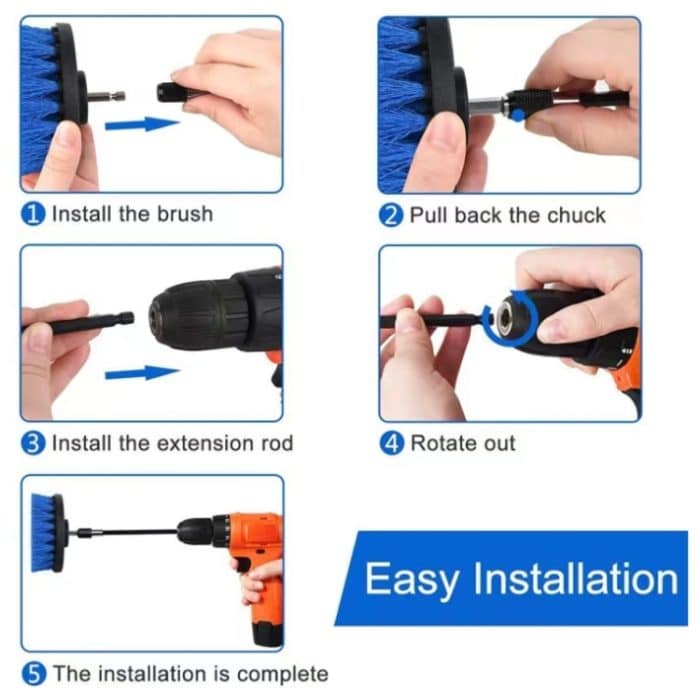 1 Install the brush

2 Pull back the chuck

3 Install the extension rod

4 Rotate out

5 The installation is complete

Easy Installation