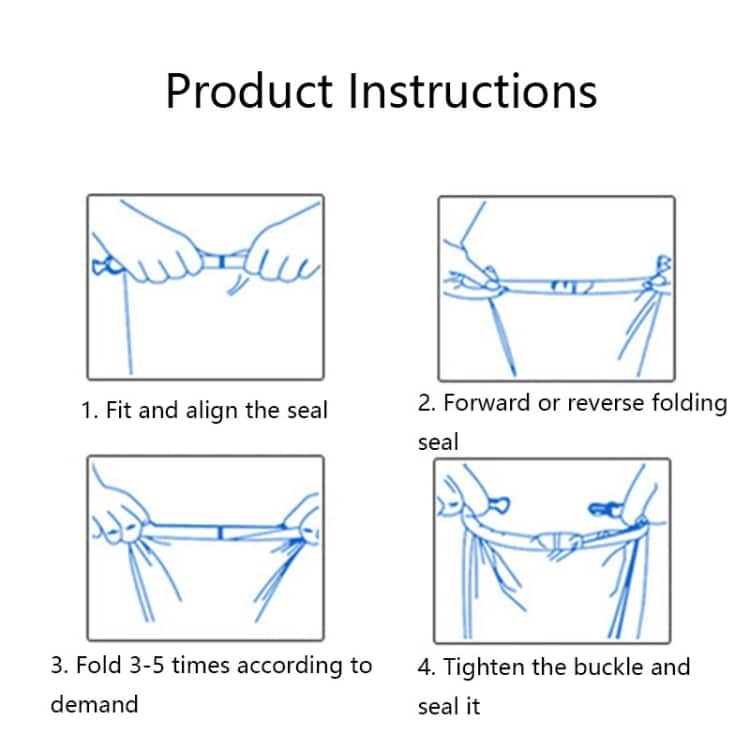 Product Instructions

1. Fit and align the seal

2. Forward or reverse folding seal

3. Fold 3-5 times according to demand

4. Tighten the buckle and seal it