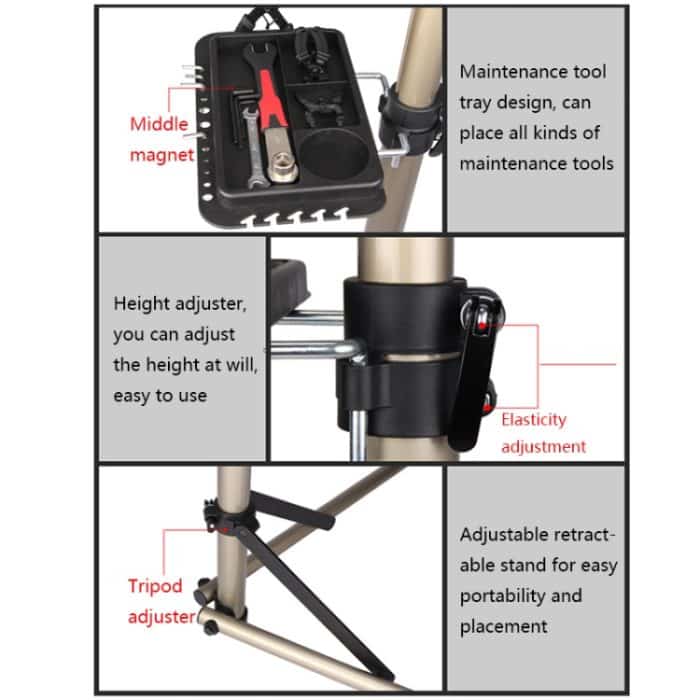 Middle magnet

Maintenance tool tray design, can place all kinds of maintenance tools

Height adjuster, you can adjust the height at will, easy to use

Elasticity adjustment

Tripod adjuster

Adjustable retractable stand for easy portability and placement