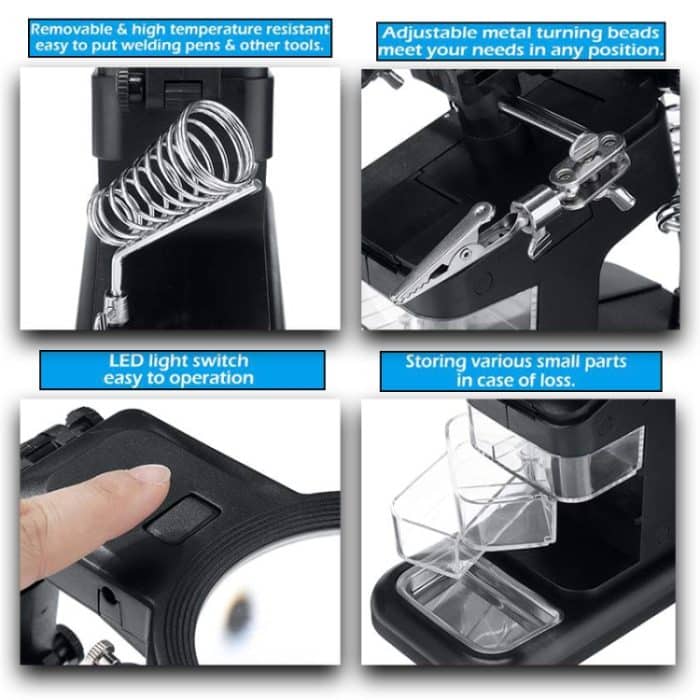 Removable & high temperature resistant easy to put welding pens & other tools.

Adjustable metal turning beads meet your needs in any position.

LED light switch easy to operation

Storing various small parts in case of loss.