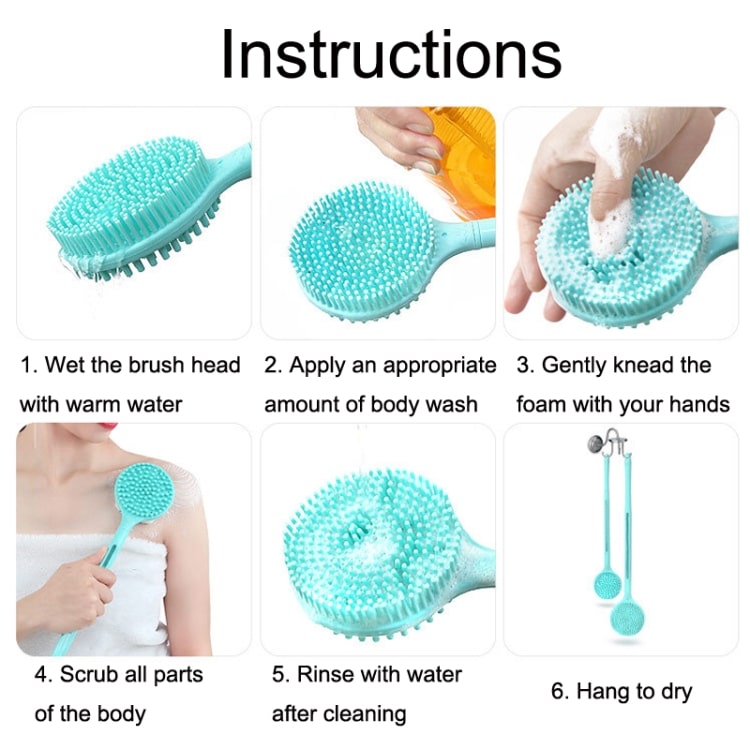 Instructions

1. Wet the brush head with warm water

2. Apply an appropriate amount of body wash

3. Gently knead the foam with your hands

4. Scrub all parts of the body

5. Rinse with water after cleaning

6. Hang to dry