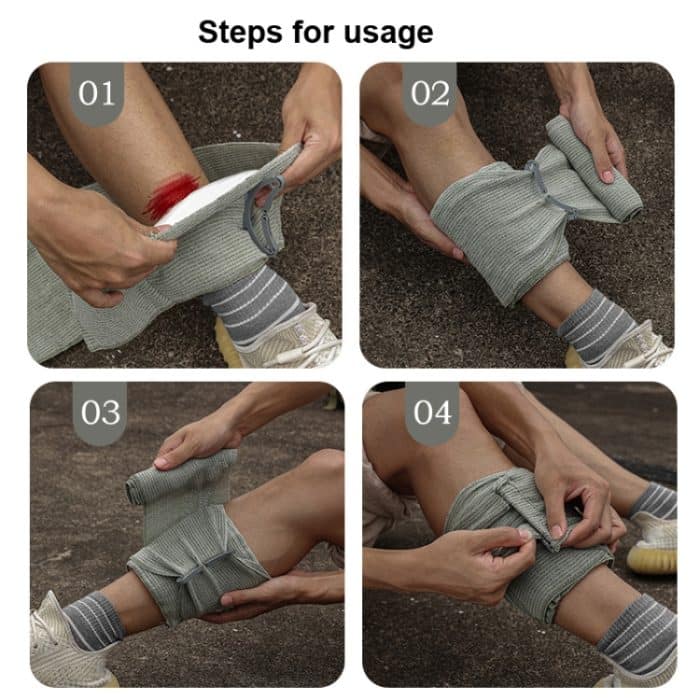 Steps for usage

01

02

03

04