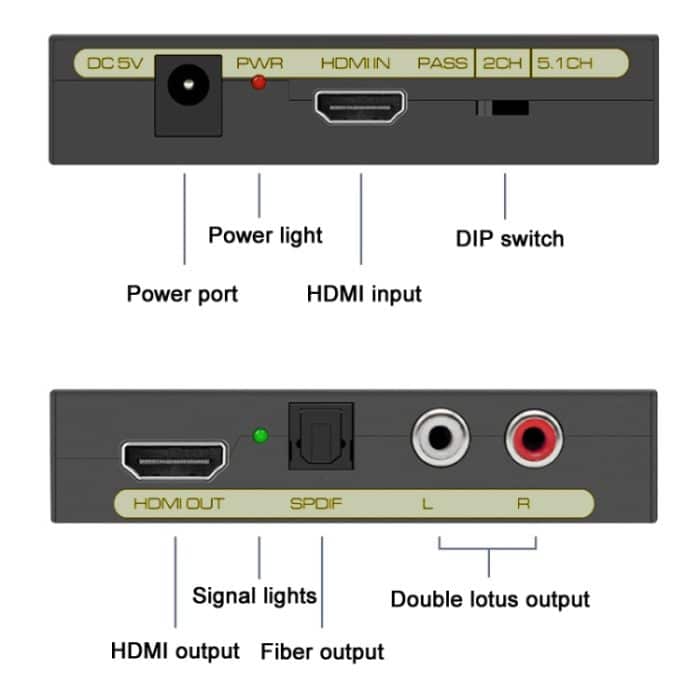 DC 5V PWR HDMI IN PASS 2CH 5.1CH

Power light

DIP switch

Power port

HDMI input

HDMI OUT SPDIF L R

Signal lights

Double lotus output

HDMI output

Fiber output