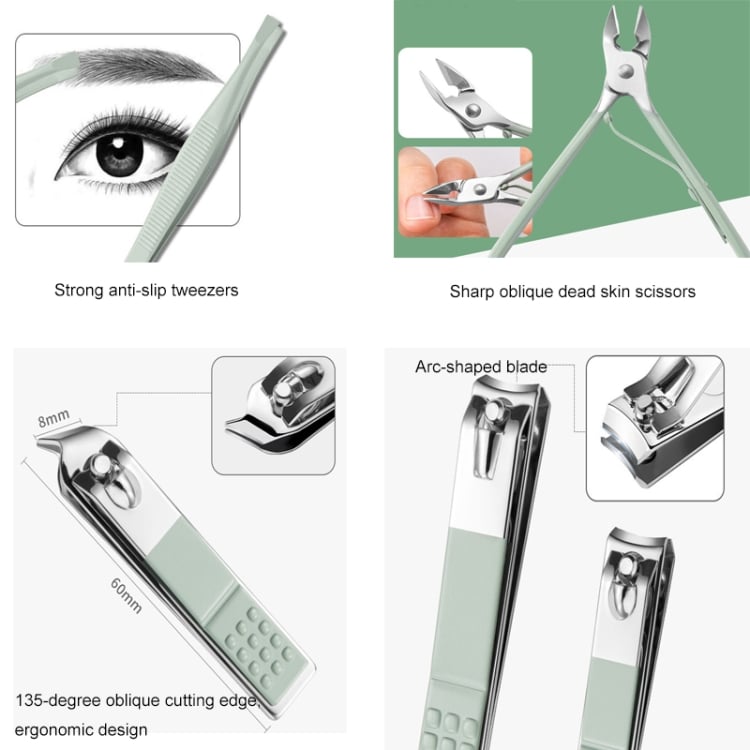 Strong anti-slip tweezers

Sharp oblique dead skin scissors

8mm

60mm

135-degree oblique cutting edge, ergonomic design

Arc-shaped blade