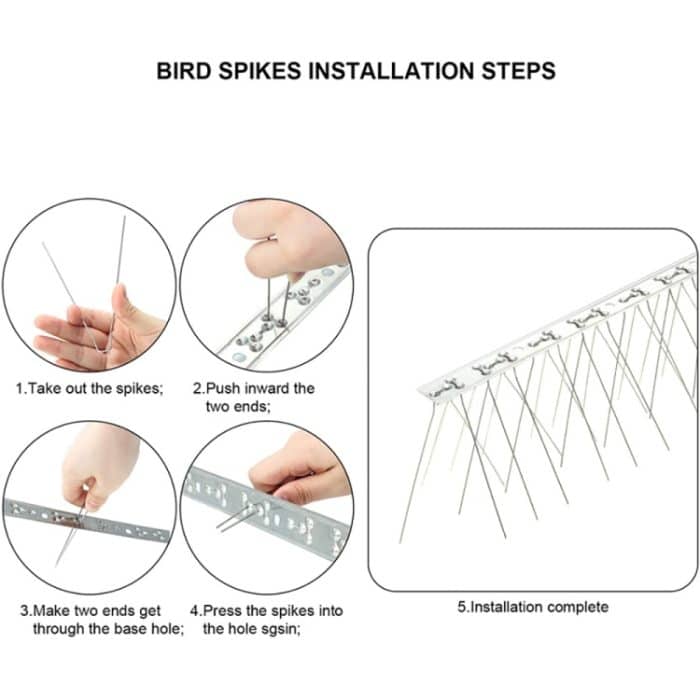 BIRD SPIKES INSTALLATION STEPS

1.Take out the spikes;

2.Push inward the two ends;

3.Make two ends get through the base hole;

4.Press the spikes into the hole sgsin;

5.Installation complete