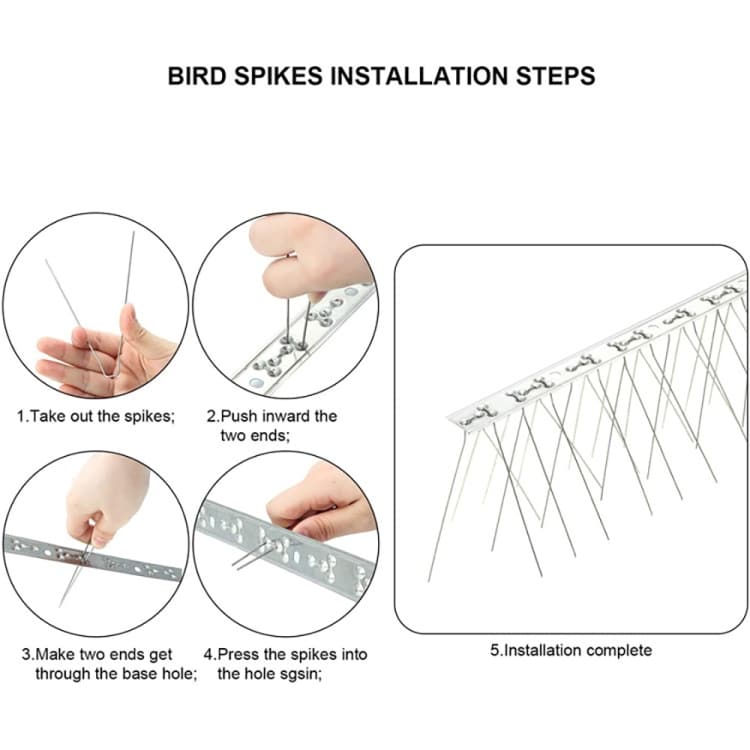 BIRD SPIKES INSTALLATION STEPS

1.Take out the spikes;

2.Push inward the two ends;

3.Make two ends get through the base hole;

4.Press the spikes into the hole sgsin;

5.Installation complete