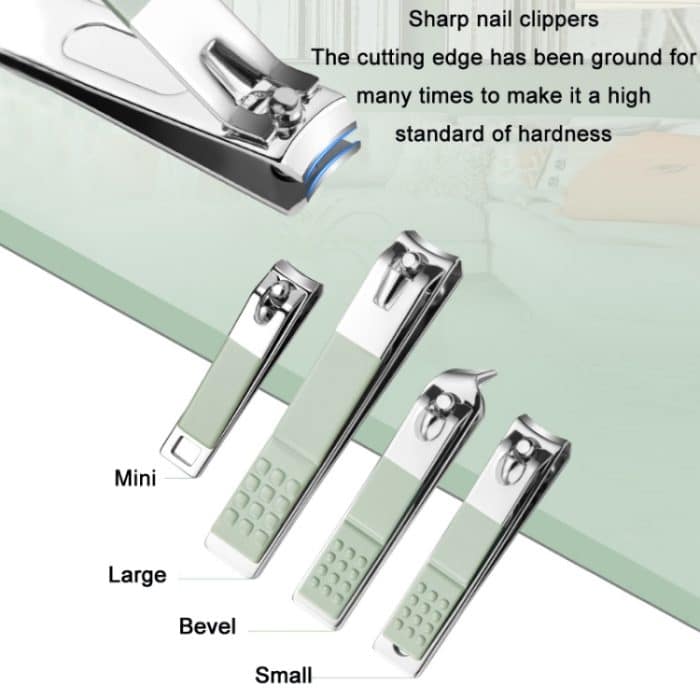 Sharp nail clippers
The cutting edge has been ground for many times to make it a high standard of hardness

Mini

Large

Bevel

Small