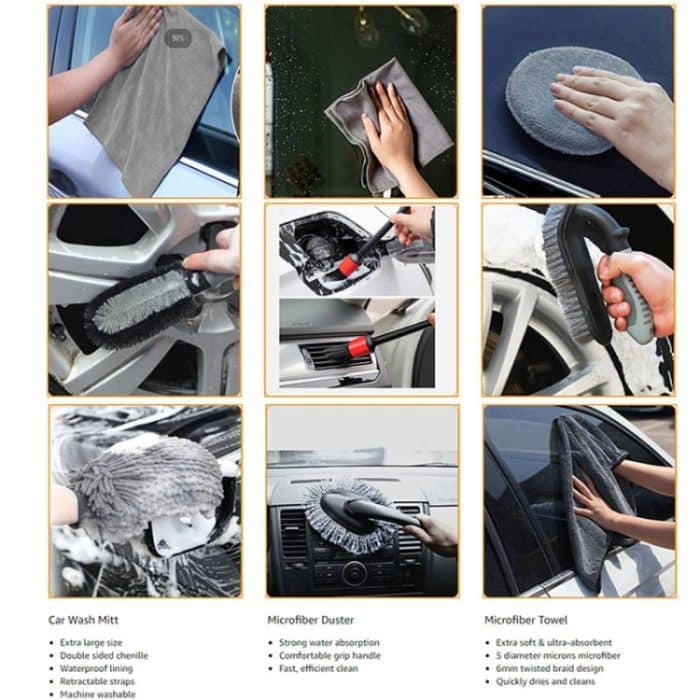 Car Wash Mitt

- Extra large size
- Double sided chenille
- Waterproof lining
- Retractable straps
- Machine washable

Microfiber Duster

- Strong water absorption
- Comfortable grip handle
- Fast, efficient clean

Microfiber Towel

- Extra soft & ultra-absorbent
- 5 diameter microns microfiber
- 6mm twisted braid design
- Quickly dries and cleans