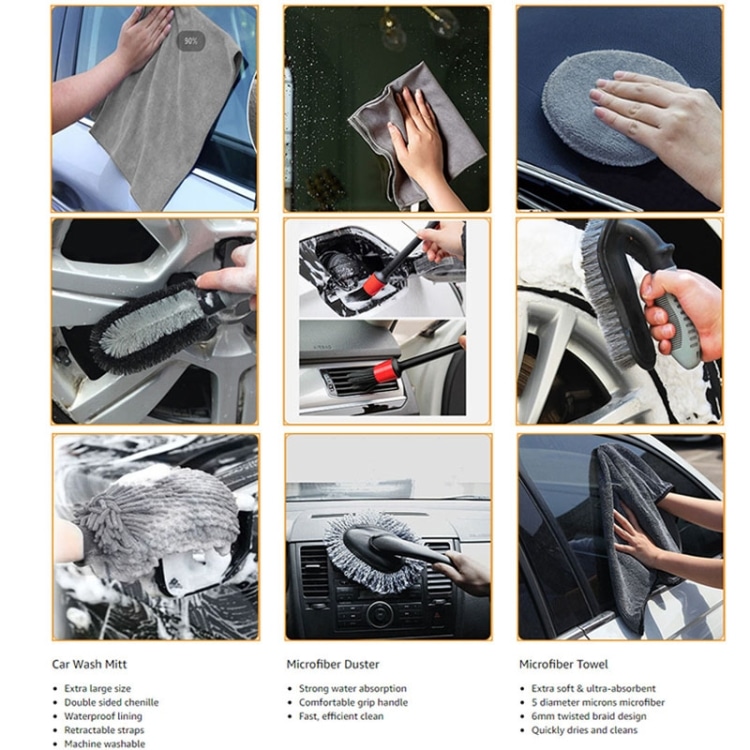 90%

Car Wash Mitt

- Extra large size
- Double sided chenille
- Waterproof lining
- Retractable straps
- Machine washable

Microfiber Duster

- Strong water absorption
- Comfortable grip handle
- Fast, efficient clean

Microfiber Towel

- Extra soft & ultra-absorbent
- 5 diameter microns microfiber
- 6mm twisted braid design
- Quickly dries and cleans