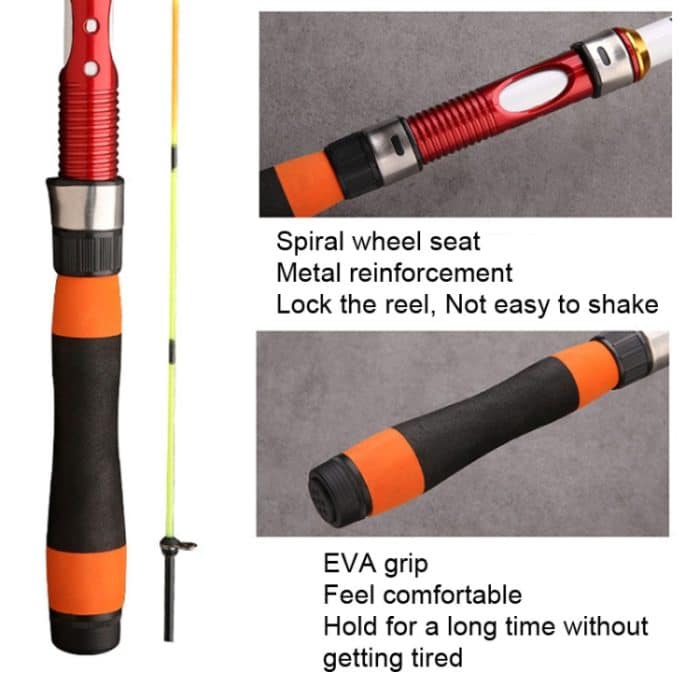 Spiral wheel seat
Metal reinforcement
Lock the reel, Not easy to shake

EVA grip
Feel comfortable
Hold for a long time without getting tired