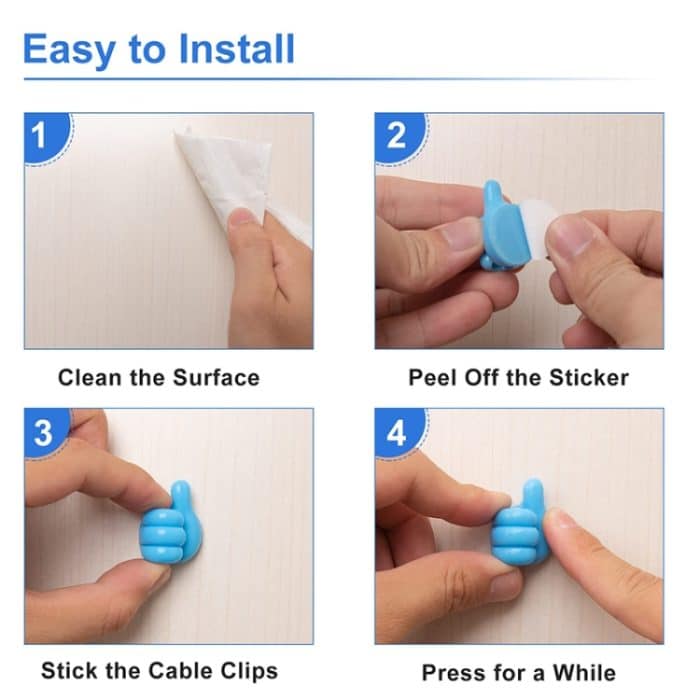 Easy to Install

1

Clean the Surface

2

Peel Off the Sticker

3

Stick the Cable Clips

4

Press for a While