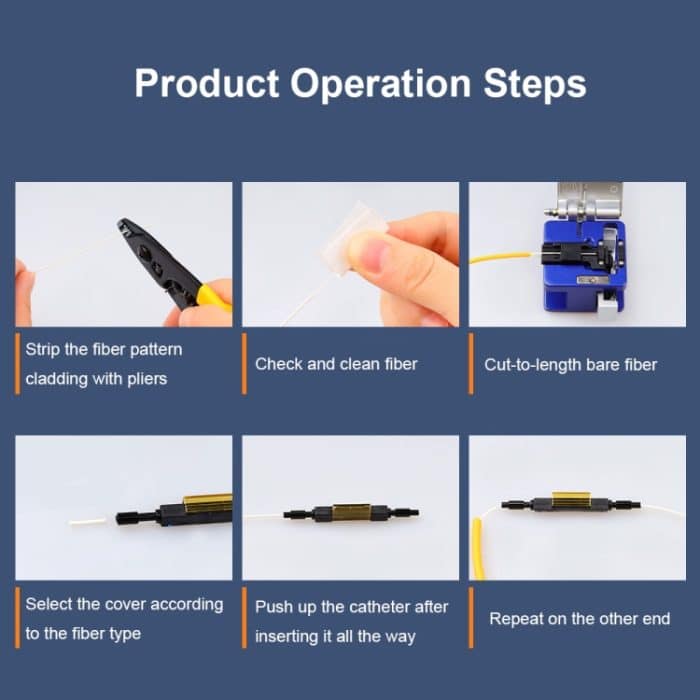 Product Operation Steps

Strip the fiber pattern cladding with pliers

Check and clean fiber

Cut-to-length bare fiber

Select the cover according to the fiber type

Push up the catheter after inserting it all the way

Repeat on the other end