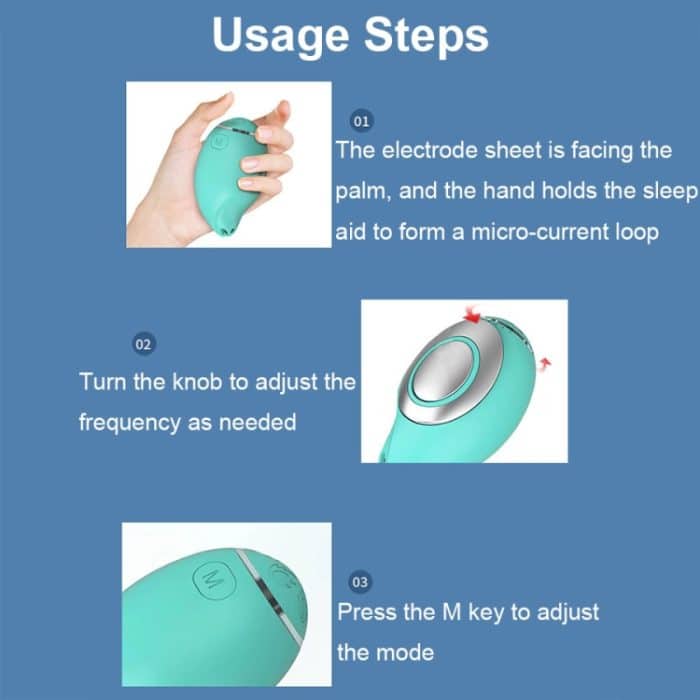 Usage Steps

01
The electrode sheet is facing the palm, and the hand holds the sleep aid to form a micro-current loop

02
Turn the knob to adjust the frequency as needed

M

03
Press the M key to adjust the mode