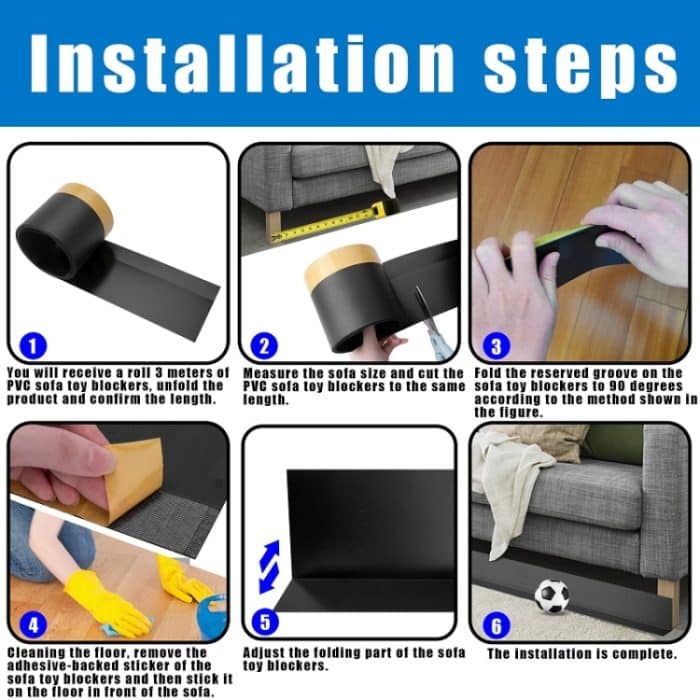 Installation steps

1

You will receive a roll 3 meters of PVC sofa toy blockers, unfold the product and confirm the length.

2

Measure the sofa size and cut the PVC sofa toy blockers to the same length.

3

Fold the reserved groove on the sofa toy blockers to 90 degrees according to the method shown in the figure.

4

Cleaning the floor, remove the adhesive-backed sticker of the sofa toy blockers and then stick it on the floor in front of the sofa.

5

Adjust the folding part of the sofa toy blockers.

6

The installation is complete.