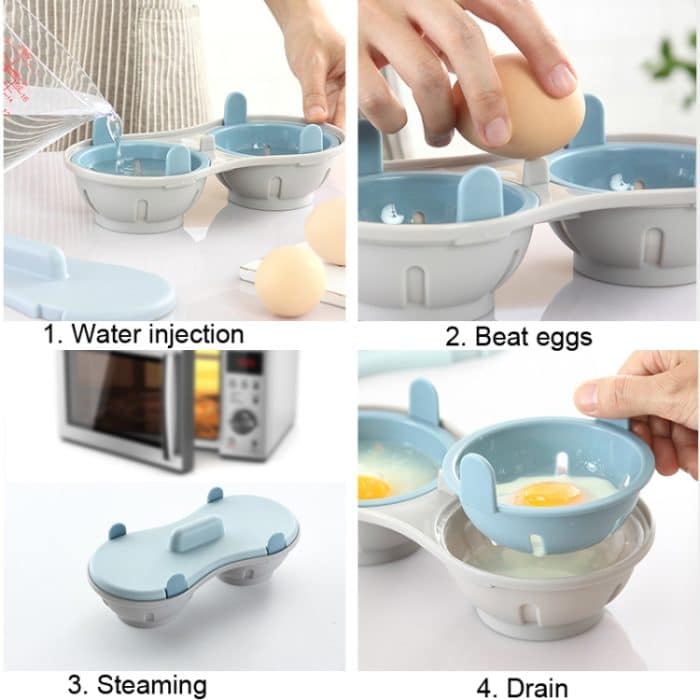 1. Water injection

2. Beat eggs

3. Steaming

4. Drain