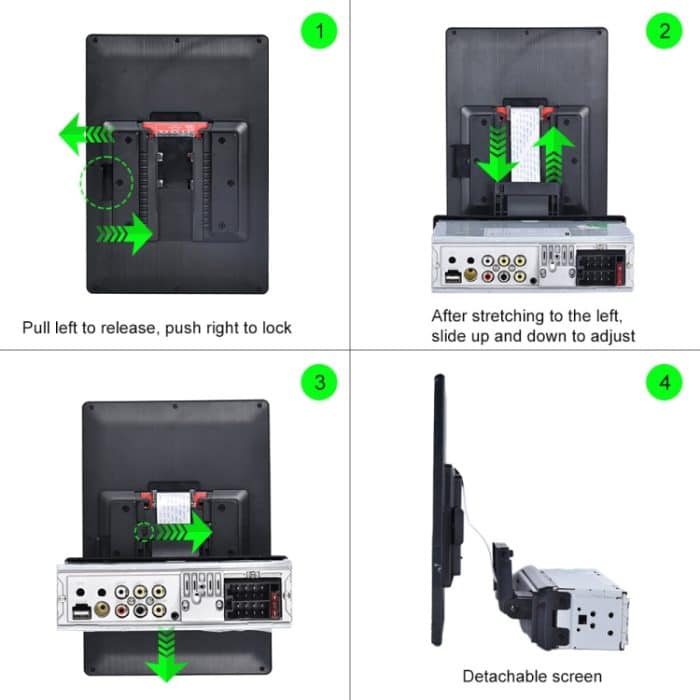 1

Pull left to release, push right to lock

2

After stretching to the left, slide up and down to adjust

3

4

Detachable screen